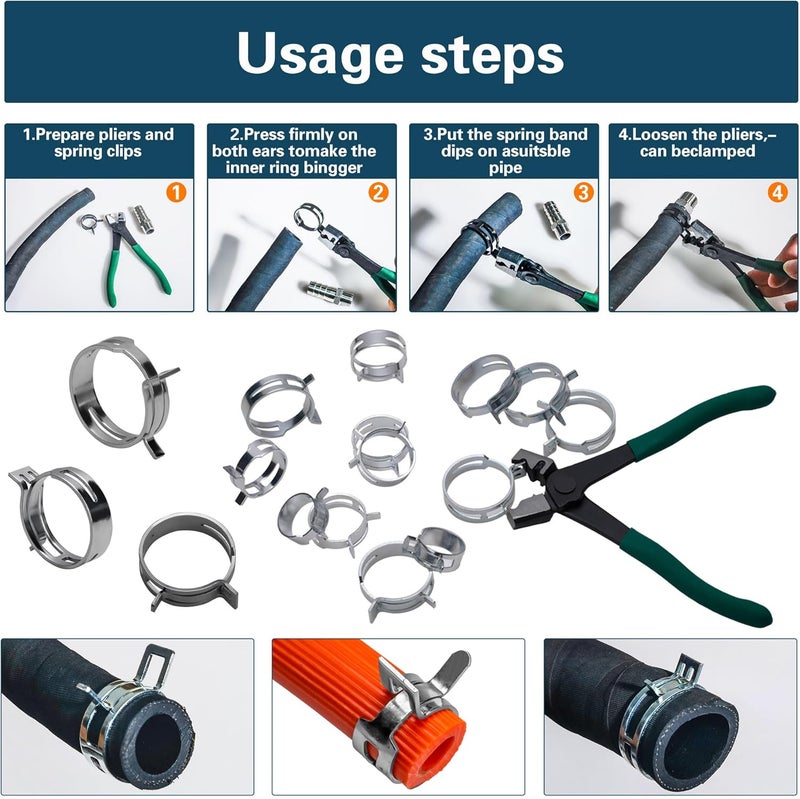 Usage steps

1.Prepare pliers and spring clips
1

2.Press firmly on both ears tomake the inner ring bingger
2

3.Put the spring band dips on asuitsble pipe
3

4.Loosen the pliers,– can beclamped
4